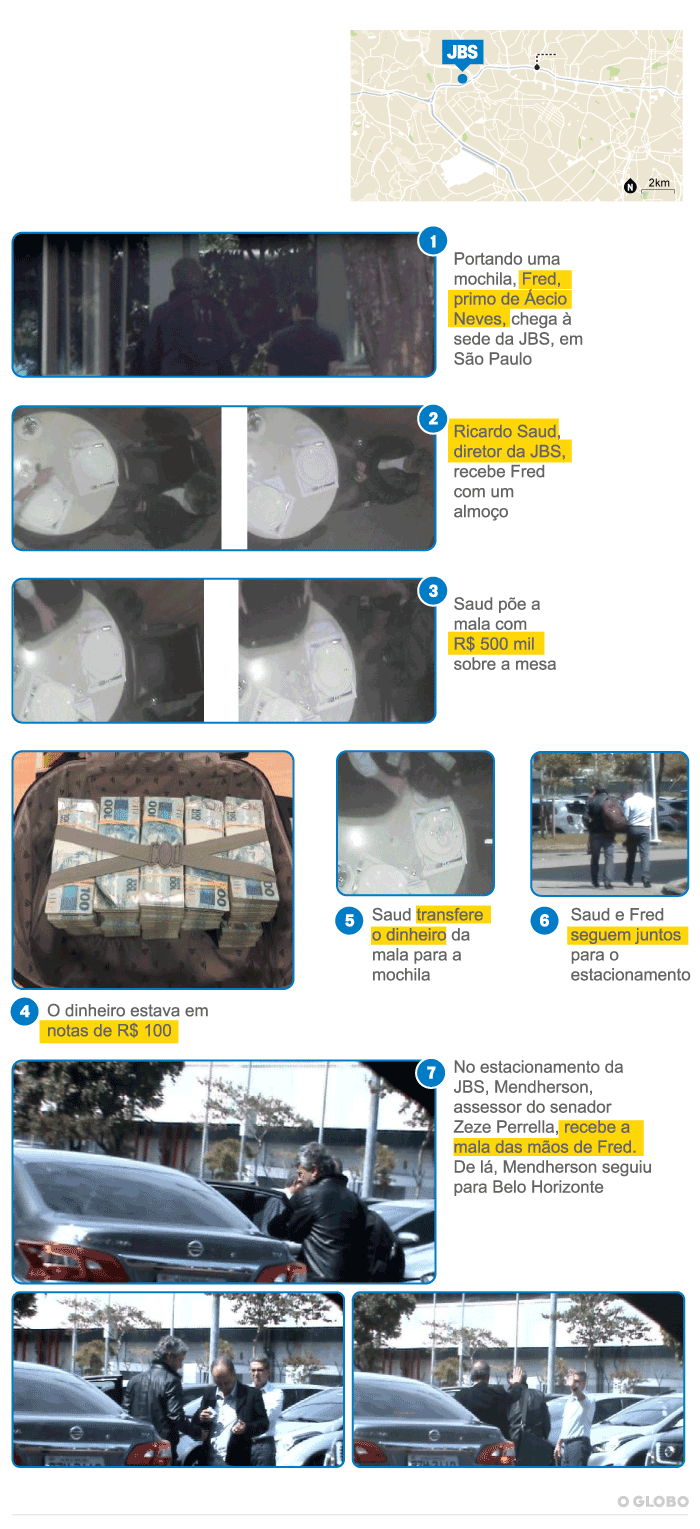 JBS

N 2km

1 Portando uma mochila, Fred, primo de Áecio Neves, chega à sede da JBS, em São Paulo

2 Ricardo Saud, diretor da JBS, recebe Fred com um almoço

3 Saud põe a mala com R$ 500 mil sobre a mesa

4 O dinheiro estava em notas de R$ 100

5 Saud transfere o dinheiro da mala para a mochila

6 Saud e Fred seguem juntos para o estacionamento

7 No estacionamento da JBS, Mendherson, assessor do senador Zeze Perrella, recebe a mala das mãos de Fred. De lá, Mendherson seguiu para Belo Horizonte

O GLOBO